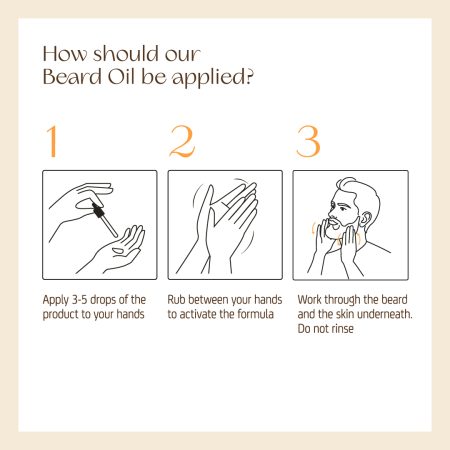 How should our Beard Oil be applied?

1

Apply 3-5 drops of the product to your hands

2

Rub between your hands to activate the formula

3

Work through the beard and the skin underneath. Do not rinse