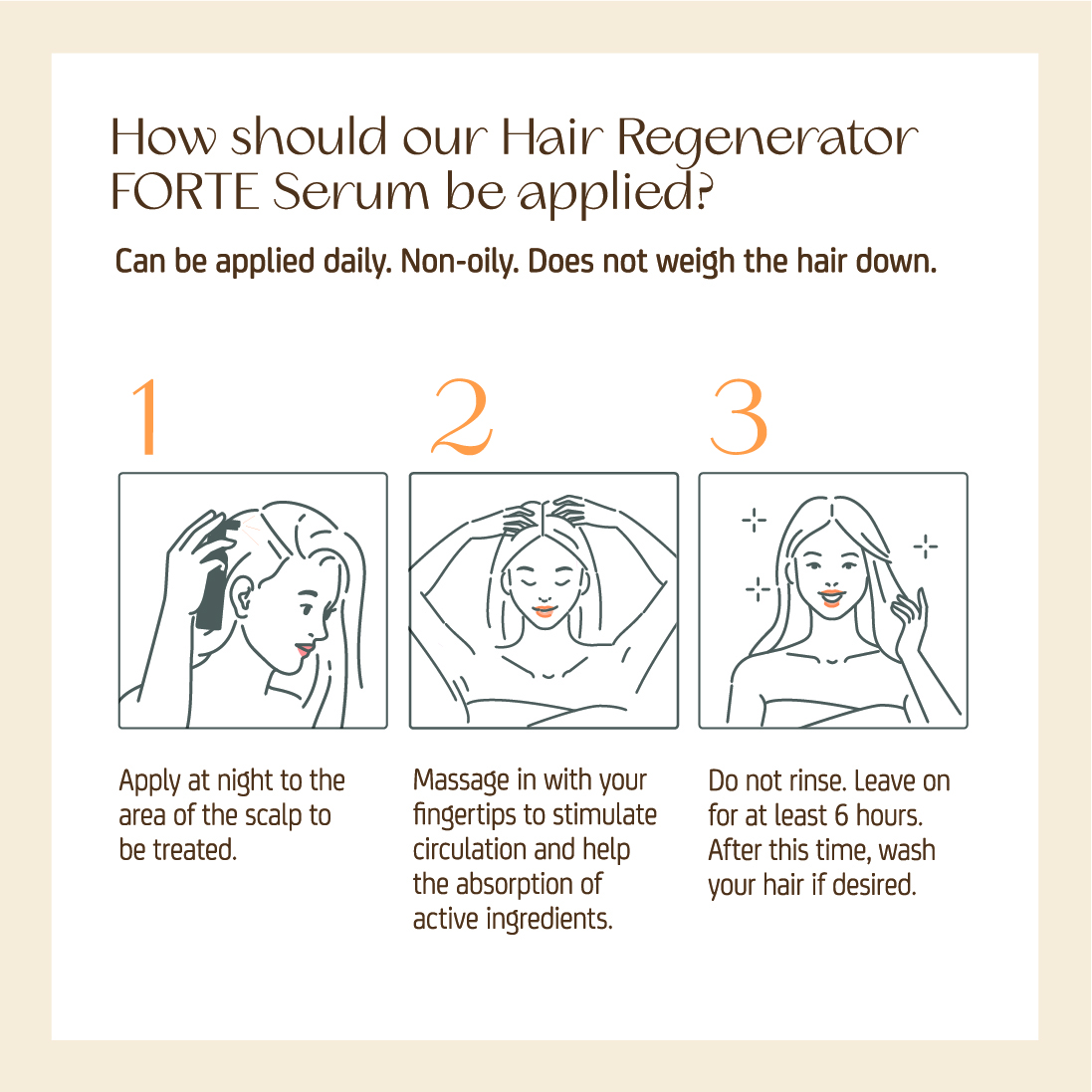 How should our Hair Regenerator FORTE Serum be applied?

Can be applied daily. Non-oily. Does not weigh the hair down.

1

Apply at night to the area of the scalp to be treated.

2

Massage in with your fingertips to stimulate circulation and help the absorption of active ingredients.

3

Do not rinse. Leave on for at least 6 hours. After this time, wash your hair if desired.