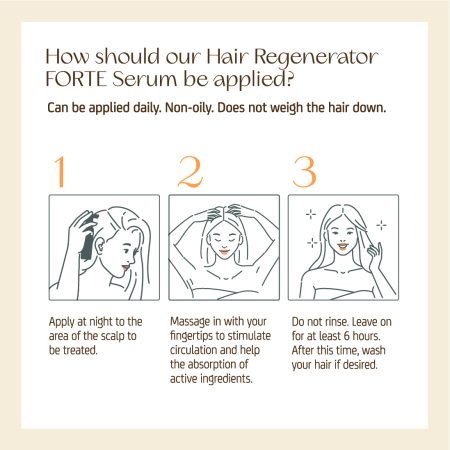 How should our Hair Regenerator FORTE Serum be applied?

Can be applied daily. Non-oily. Does not weigh the hair down.

1

Apply at night to the area of the scalp to be treated.

2

Massage in with your fingertips to stimulate circulation and help the absorption of active ingredients.

3

Do not rinse. Leave on for at least 6 hours. After this time, wash your hair if desired.