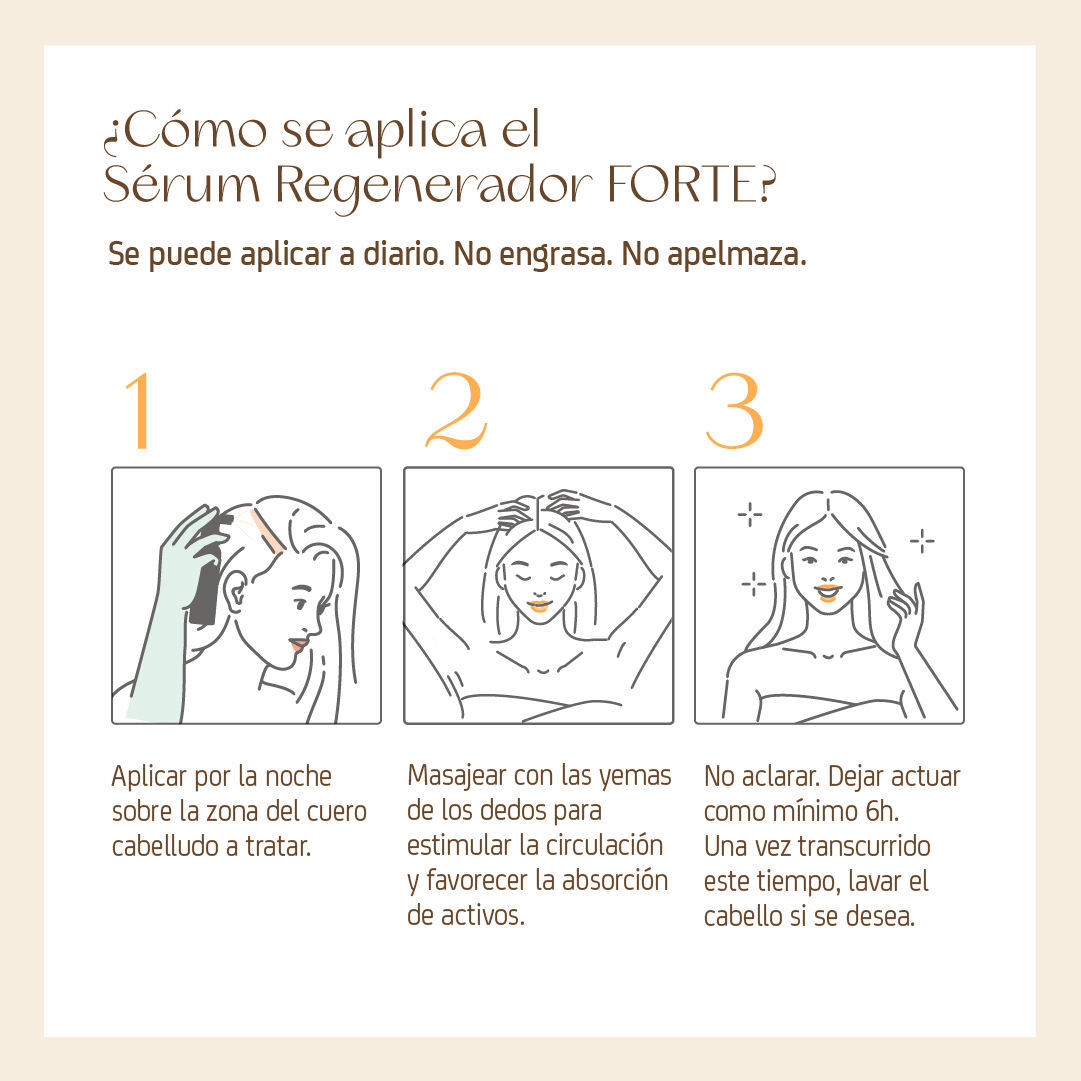 ¿Cómo se aplica el Sérum Regenerador FORTE?

Se puede aplicar a diario. No engrasa. No apelmaza.

1

Aplicar por la noche sobre la zona del cuero cabelludo a tratar.

2

Masajear con las yemas de los dedos para estimular la circulación y favorecer la absorción de activos.

3

No aclarar. Dejar actuar como mínimo 6h.
Una vez transcurrido este tiempo, lavar el cabello si se desea.