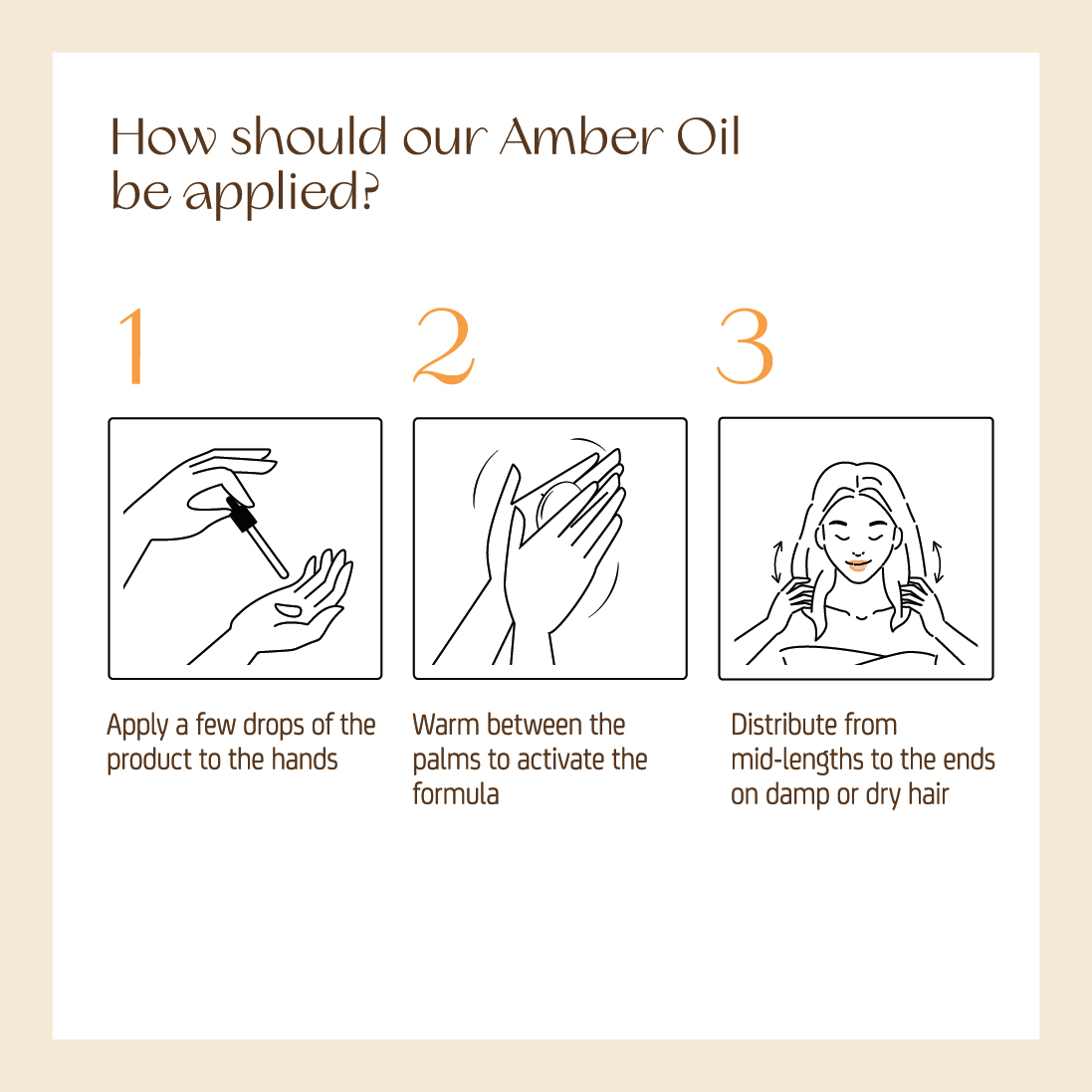 How should our Amber Oil be applied?

1

Apply a few drops of the product to the hands

2

Warm between the palms to activate the formula

3

Distribute from mid-lengths to the ends on damp or dry hair