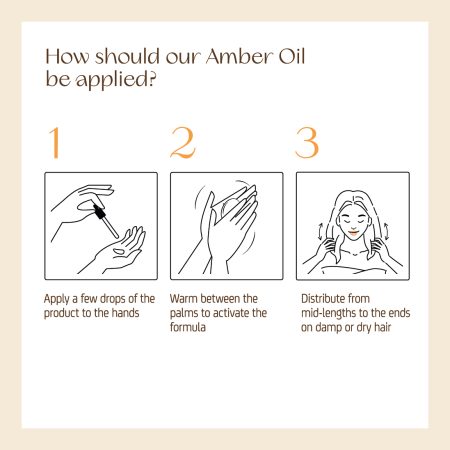 How should our Amber Oil be applied?

1

Apply a few drops of the product to the hands

2

Warm between the palms to activate the formula

3

Distribute from mid-lengths to the ends on damp or dry hair