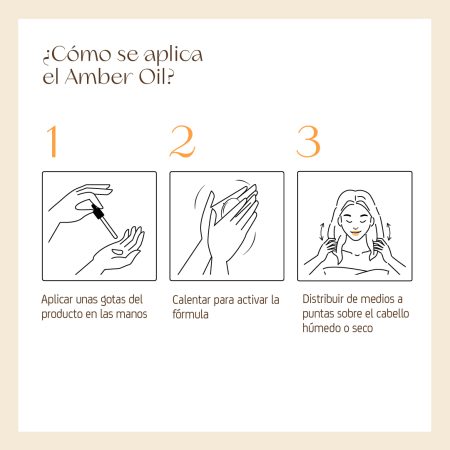 ¿Cómo se aplica el Amber Oil?

1

Aplicar unas gotas del producto en las manos

2

Calentar para activar la fórmula

3

Distribuir de medios a puntas sobre el cabello húmedo o seco