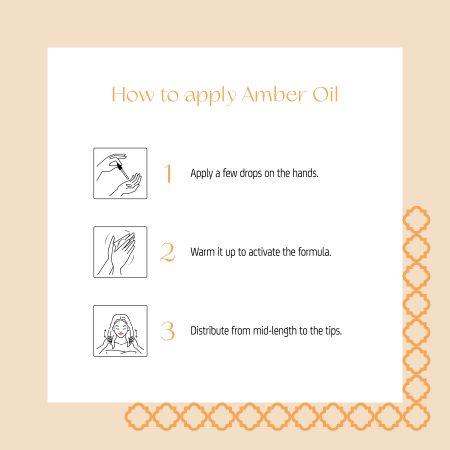 How to apply Amber Oil

1 Apply a few drops on the hands.

2 Warm it up to activate the formula.

3 Distribute from mid-length to the tips.