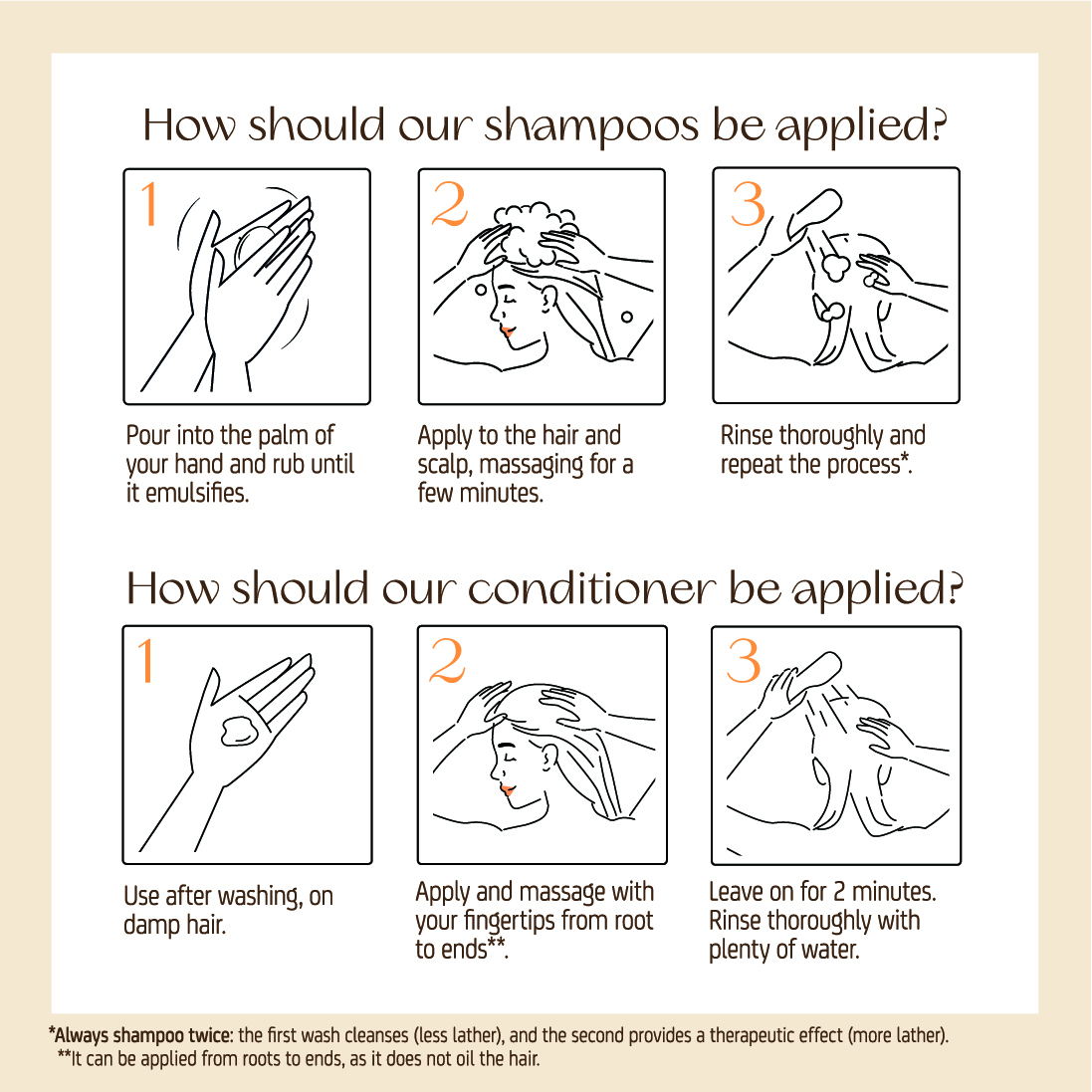 How should our shampoos be applied?

1

Pour into the palm of your hand and rub until it emulsifies.

2

Apply to the hair and scalp, massaging for a few minutes.

3

Rinse thoroughly and repeat the process*.

How should our conditioner be applied?

1

Use after washing, on damp hair.

2

Apply and massage with your fingertips from root to ends**.

3

Leave on for 2 minutes. Rinse thoroughly with plenty of water.

*Always shampoo twice: the first wash cleanses (less lather), and the second provides a therapeutic effect (more lather).
**It can be applied from roots to ends, as it does not oil the hair.