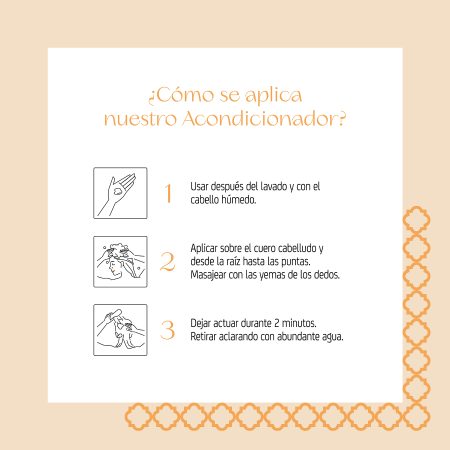 ¿Cómo se aplica nuestro Acondicionador?

1 Usar después del lavado y con el cabello húmedo.

2 Aplicar sobre el cuero cabelludo y desde la raíz hasta las puntas. Masajear con las yemas de los dedos.

3 Dejar actuar durante 2 minutos. Retirar aclarando con abundante agua.