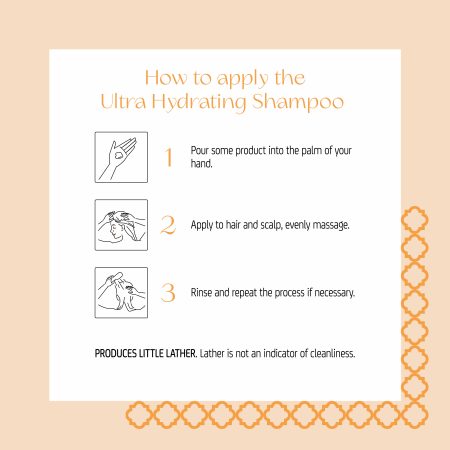 How to apply the Ultra Hydrating Shampoo

1 Pour some product into the palm of your hand.

2 Apply to hair and scalp, evenly massage.

3 Rinse and repeat the process if necessary.

PRODUCES LITTLE LATHER. Lather is not an indicator of cleanliness.