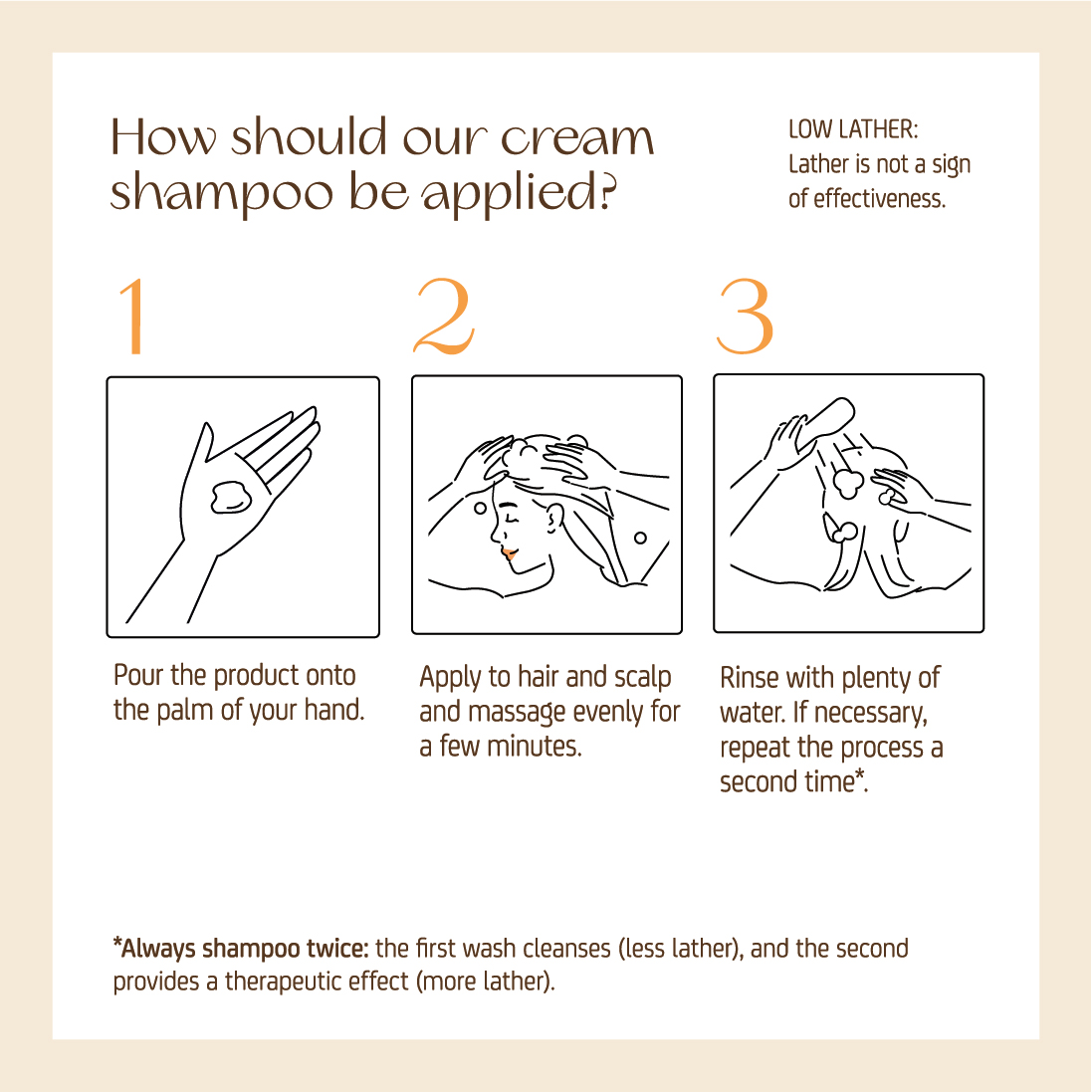 How should our cream shampoo be applied?

LOW LATHER:
Lather is not a sign of effectiveness.

1

Pour the product onto the palm of your hand.

2

Apply to hair and scalp and massage evenly for a few minutes.

3

Rinse with plenty of water. If necessary, repeat the process a second time*.

*Always shampoo twice: the first wash cleanses (less lather), and the second provides a therapeutic effect (more lather).