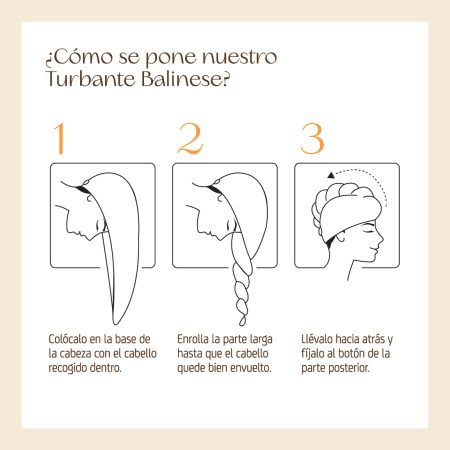 ¿Cómo se pone nuestro Turbante Balinese?

1

Colócalo en la base de la cabeza con el cabello recogido dentro.

2

Enrolla la parte larga hasta que el cabello quede bien envuelto.

3

Llévalo hacia atrás y fíjalo al botón de la parte posterior.