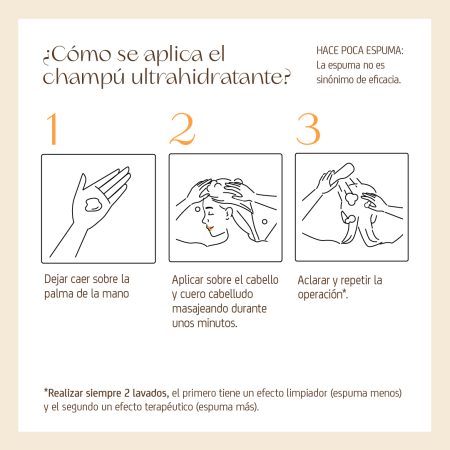 ¿Cómo se aplica el champú ultrahidratante?

HACE POCA ESPUMA:
La espuma no es sinónimo de eficacia.

1

Dejar caer sobre la palma de la mano

2

Aplicar sobre el cabello y cuero cabelludo masajeando durante unos minutos.

3

Aclarar y repetir la operación*.

*Realizar siempre 2 lavados, el primero tiene un efecto limpiador (espuma menos) y el segundo un efecto terapéutico (espuma más).