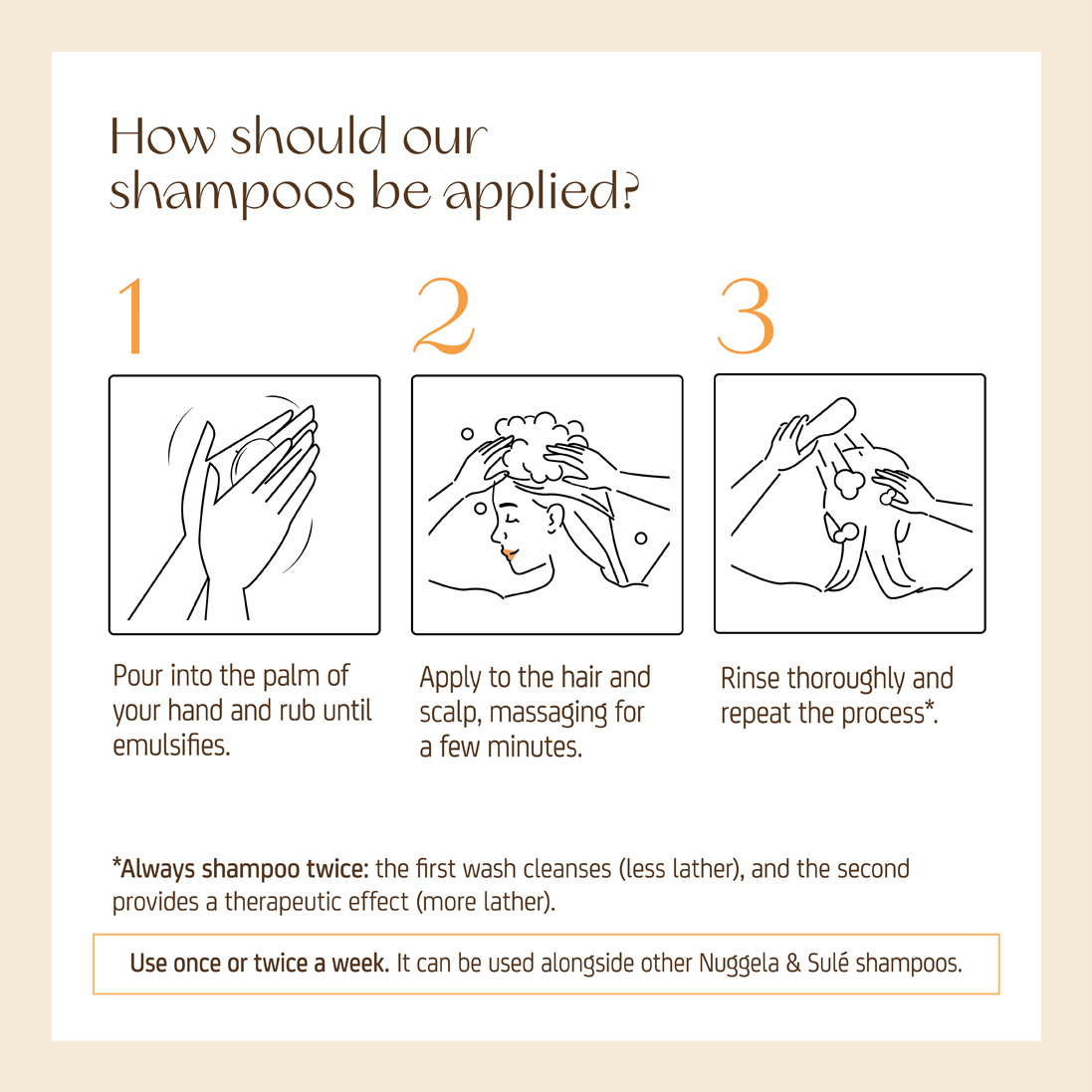 How should our shampoos be applied?

1

Pour into the palm of your hand and rub until emulsifies.

2

Apply to the hair and scalp, massaging for a few minutes.

3

Rinse thoroughly and repeat the process*.

*Always shampoo twice: the first wash cleanses (less lather), and the second provides a therapeutic effect (more lather).

Use once or twice a week. It can be used alongside other Nuggela & Sulé shampoos.