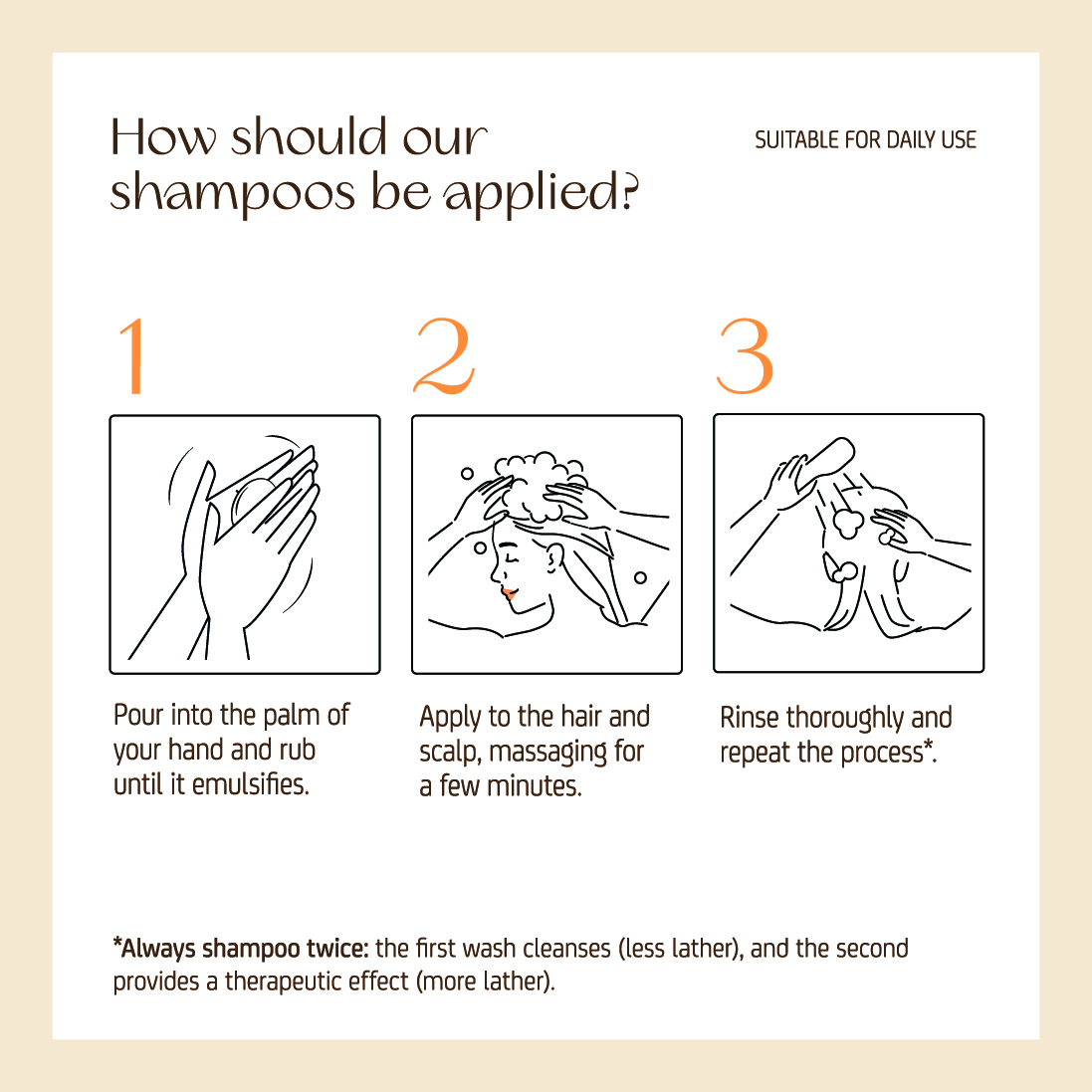 How should our shampoos be applied?

SUITABLE FOR DAILY USE

1

Pour into the palm of your hand and rub until it emulsifies.

2

Apply to the hair and scalp, massaging for a few minutes.

3

Rinse thoroughly and repeat the process*.

*Always shampoo twice: the first wash cleanses (less lather), and the second provides a therapeutic effect (more lather).