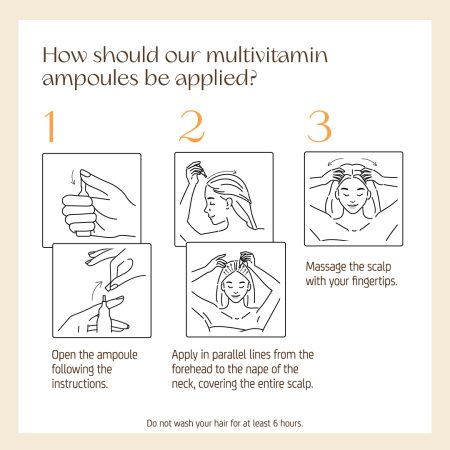 How should our multivitamin ampoules be applied?

1

Open the ampoule following the instructions.

2

Apply in parallel lines from the forehead to the nape of the neck, covering the entire scalp.

3

Massage the scalp with your fingertips.

Do not wash your hair for at least 6 hours.