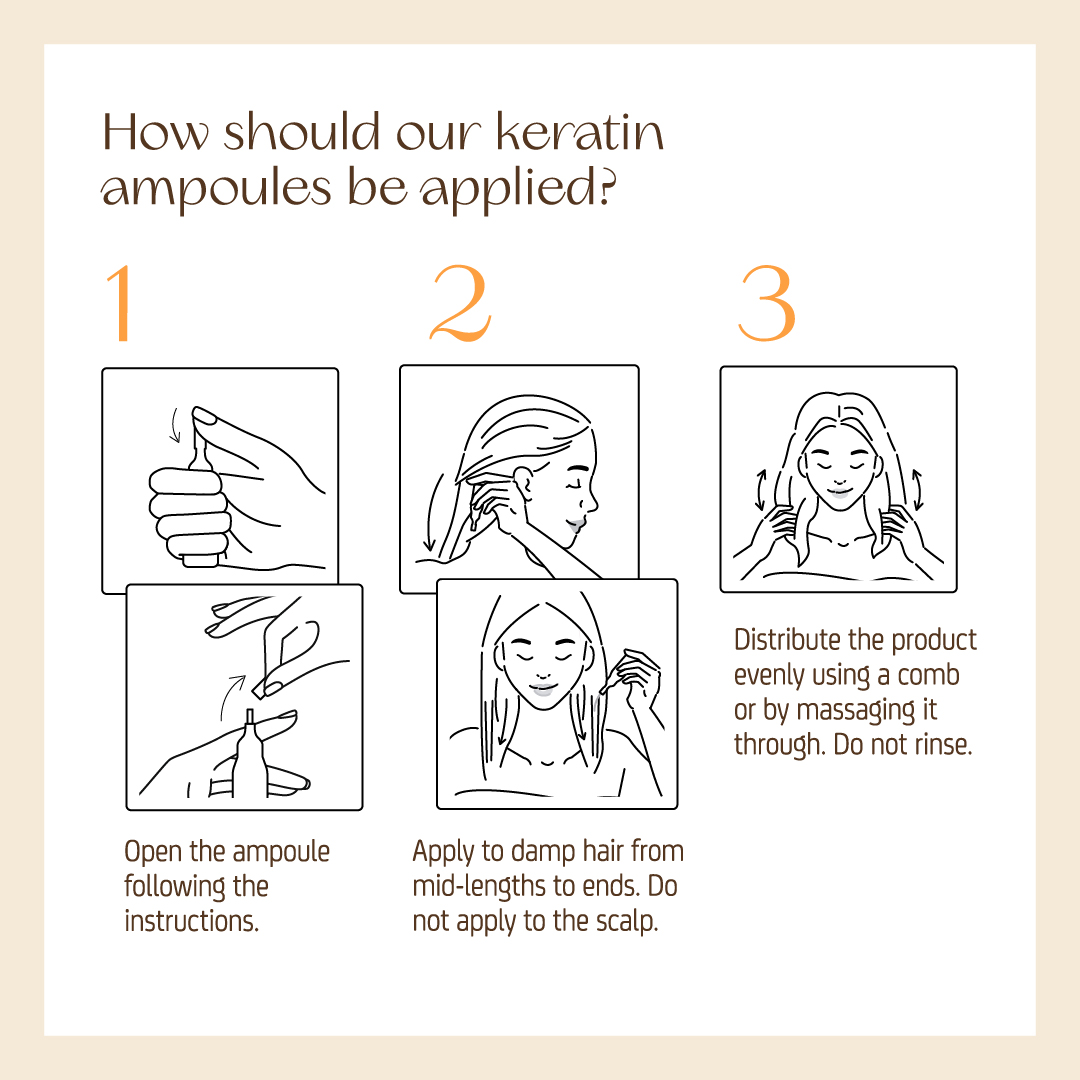 How should our keratin ampoules be applied?

1

Open the ampoule following the instructions.

2

Apply to damp hair from mid-lengths to ends. Do not apply to the scalp.

3

Distribute the product evenly using a comb or by massaging it through. Do not rinse.