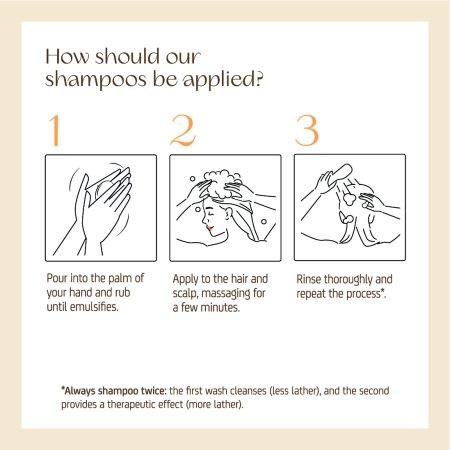 How should our shampoos be applied?

1

Pour into the palm of your hand and rub until emulsifies.

2

Apply to the hair and scalp, massaging for a few minutes.

3

Rinse thoroughly and repeat the process*.

*Always shampoo twice: the first wash cleanses (less lather), and the second provides a therapeutic effect (more lather).