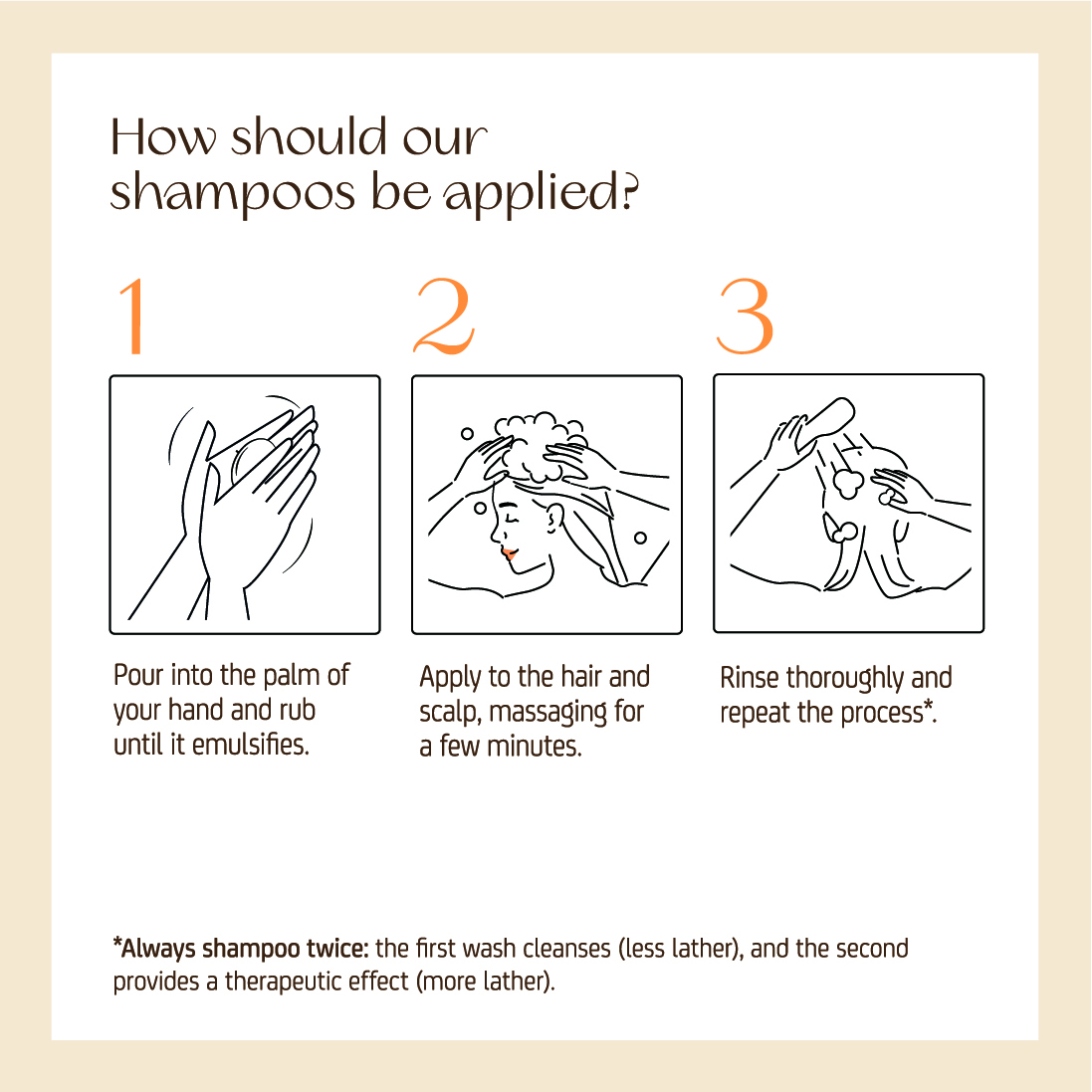 How should our shampoos be applied?

1

Pour into the palm of your hand and rub until it emulsifies.

2

Apply to the hair and scalp, massaging for a few minutes.

3

Rinse thoroughly and repeat the process*.

*Always shampoo twice: the first wash cleanses (less lather), and the second provides a therapeutic effect (more lather).