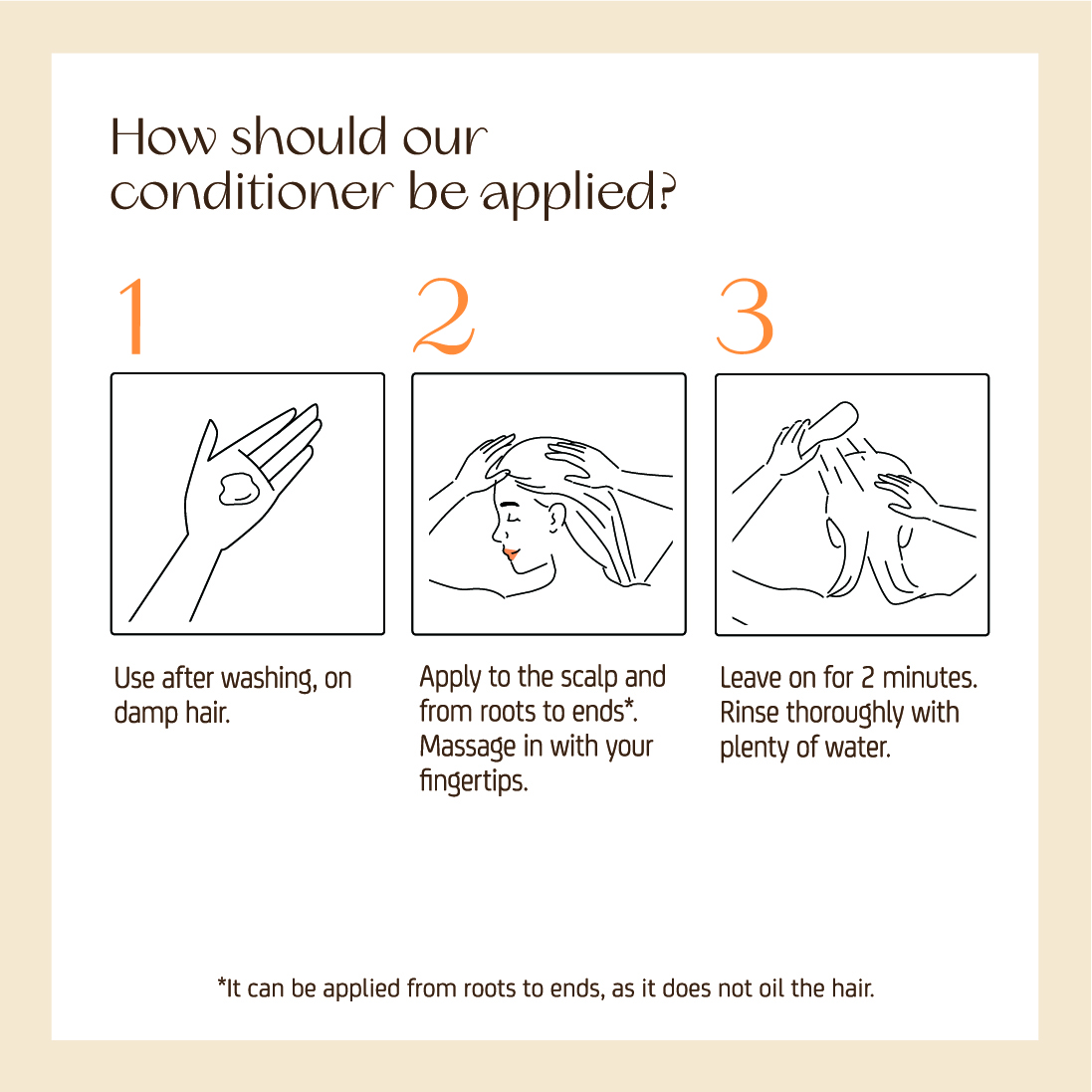 How should our conditioner be applied?

1

Use after washing, on damp hair.

2

Apply to the scalp and from roots to ends*. Massage in with your fingertips.

3

Leave on for 2 minutes. Rinse thoroughly with plenty of water.

*It can be applied from roots to ends, as it does not oil the hair.