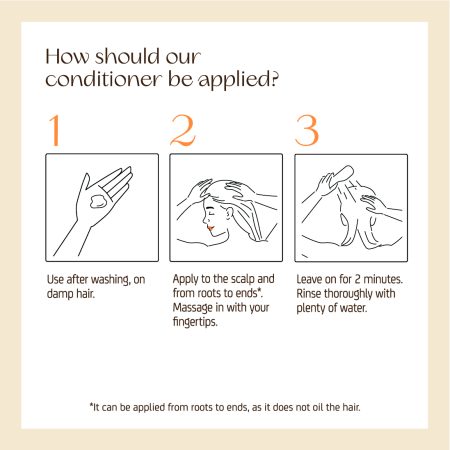 How should our conditioner be applied?

1

Use after washing, on damp hair.

2

Apply to the scalp and from roots to ends*. Massage in with your fingertips.

3

Leave on for 2 minutes. Rinse thoroughly with plenty of water.

*It can be applied from roots to ends, as it does not oil the hair.