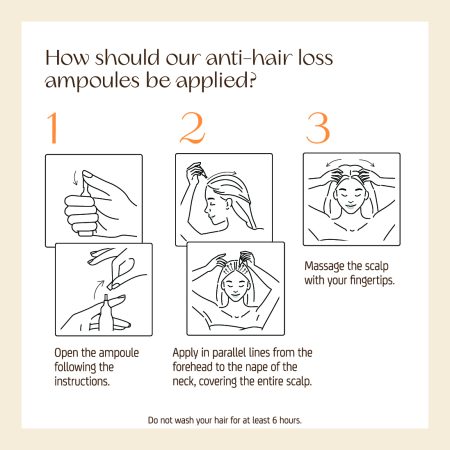 How should our anti-hair loss ampoules be applied?

1

Open the ampoule following the instructions.

2

Apply in parallel lines from the forehead to the nape of the neck, covering the entire scalp.

3

Massage the scalp with your fingertips.

Do not wash your hair for at least 6 hours.