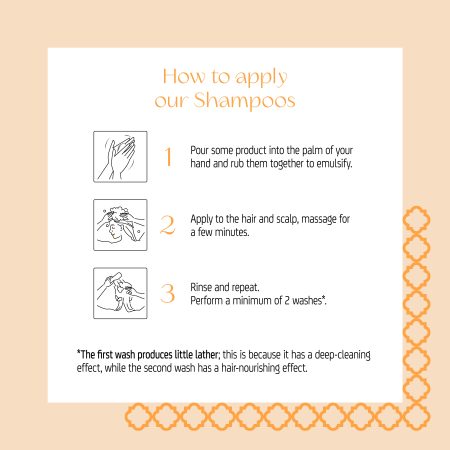 How to apply our Shampoos

1 Pour some product into the palm of your hand and rub them together to emulsify.

2 Apply to the hair and scalp, massage for a few minutes.

3 Rinse and repeat.
Perform a minimum of 2 washes*.

*The first wash produces little lather; this is because it has a deep-cleaning effect, while the second wash has a hair-nourishing effect.