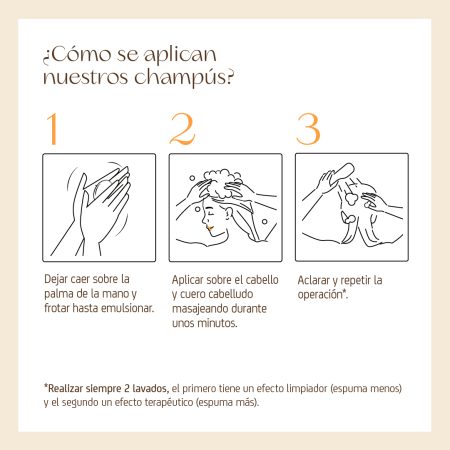 ¿Cómo se aplican nuestros champús?

1

Dejar caer sobre la palma de la mano y frotar hasta emulsionar.

2

Aplicar sobre el cabello y cuero cabelludo masajeando durante unos minutos.

3

Aclarar y repetir la operación*.

*Realizar siempre 2 lavados, el primero tiene un efecto limpiador (espuma menos) y el segundo un efecto terapéutico (espuma más).