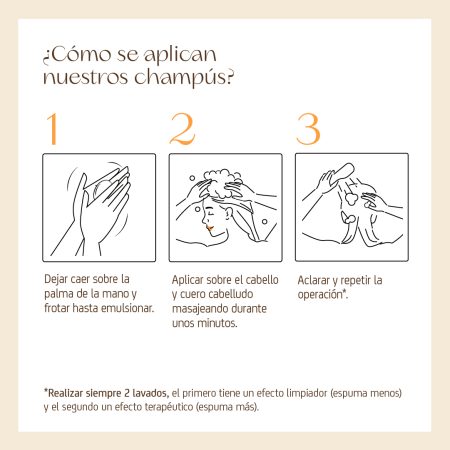 ¿Cómo se aplican nuestros champús?

1

Dejar caer sobre la palma de la mano y frotar hasta emulsionar.

2

Aplicar sobre el cabello y cuero cabelludo masajeando durante unos minutos.

3

Aclarar y repetir la operación*.

*Realizar siempre 2 lavados, el primero tiene un efecto limpiador (espuma menos) y el segundo un efecto terapéutico (espuma más).