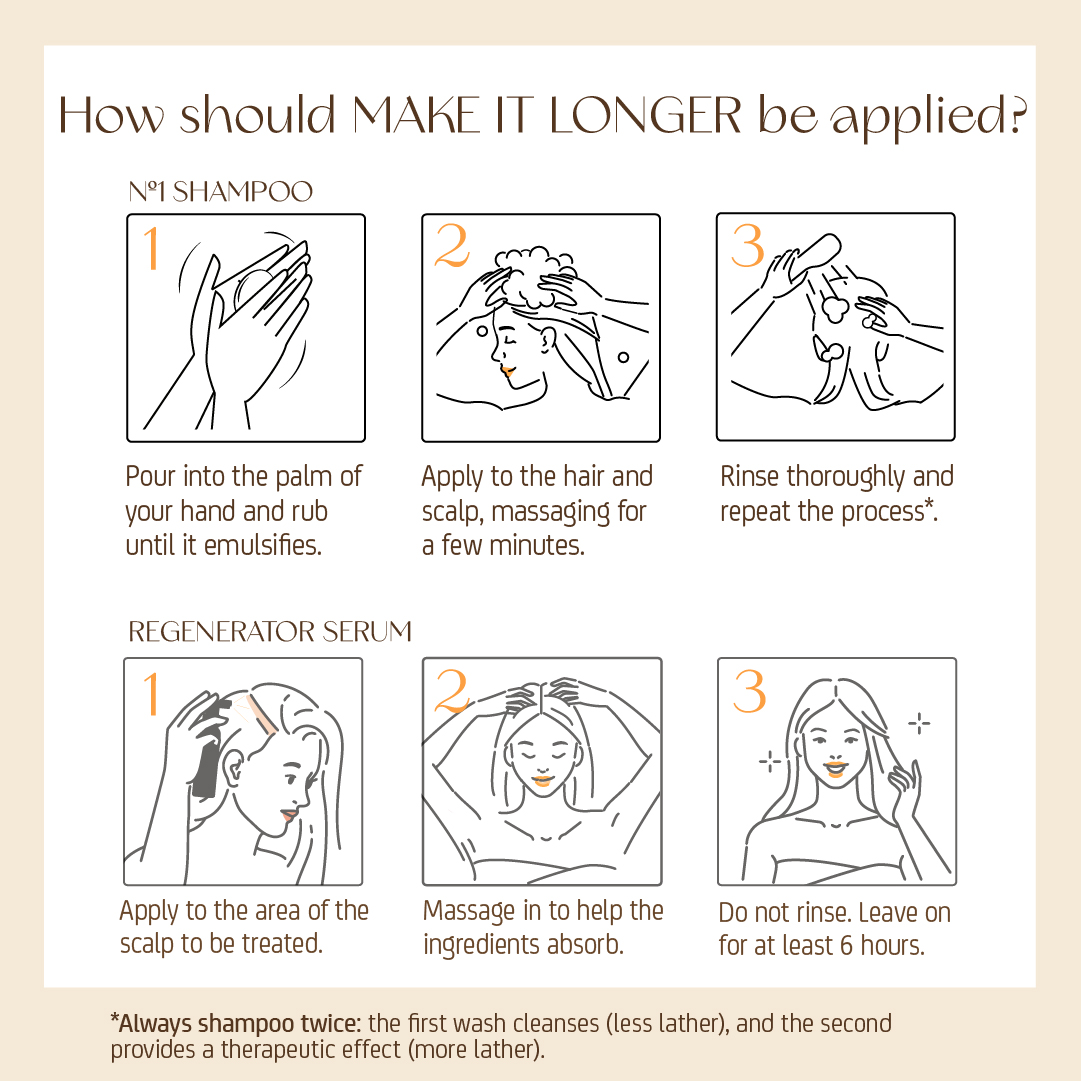 How should MAKE IT LONGER be applied?

Nº1 SHAMPOO

1

Pour into the palm of your hand and rub until it emulsifies.

2

Apply to the hair and scalp, massaging for a few minutes.

3

Rinse thoroughly and repeat the process*.

REGENERATOR SERUM

1

Apply to the area of the scalp to be treated.

2

Massage in to help the ingredients absorb.

3

Do not rinse. Leave on for at least 6 hours.

*Always shampoo twice: the first wash cleanses (less lather), and the second provides a therapeutic effect (more lather).