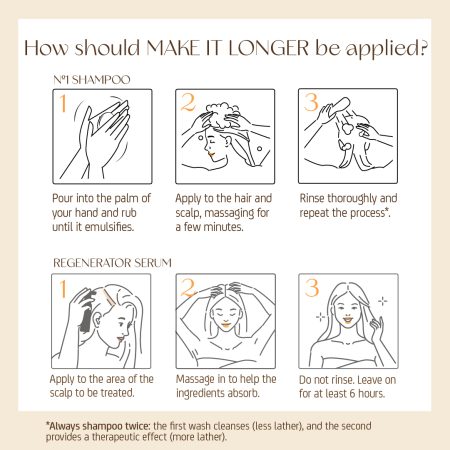 How should MAKE IT LONGER be applied?

Nº1 SHAMPOO

1

Pour into the palm of your hand and rub until it emulsifies.

2

Apply to the hair and scalp, massaging for a few minutes.

3

Rinse thoroughly and repeat the process*.

REGENERATOR SERUM

1

Apply to the area of the scalp to be treated.

2

Massage in to help the ingredients absorb.

3

Do not rinse. Leave on for at least 6 hours.

*Always shampoo twice: the first wash cleanses (less lather), and the second provides a therapeutic effect (more lather).