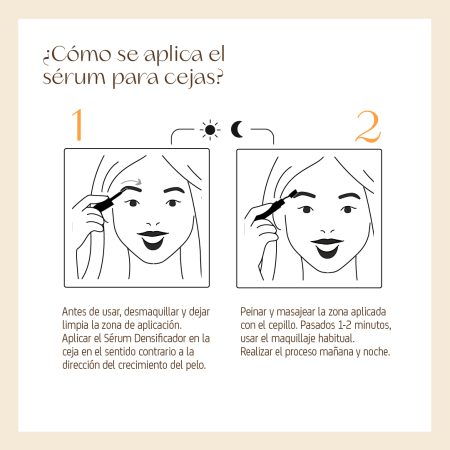 ¿Cómo se aplica el sérum para cejas?

1

2

Antes de usar, desmaquillar y dejar limpia la zona de aplicación. Aplicar el Sérum Densificador en la ceja en el sentido contrario a la dirección del crecimiento del pelo.

Peinar y masajear la zona aplicada con el cepillo. Pasados 1-2 minutos, usar el maquillaje habitual. Realizar el proceso mañana y noche.