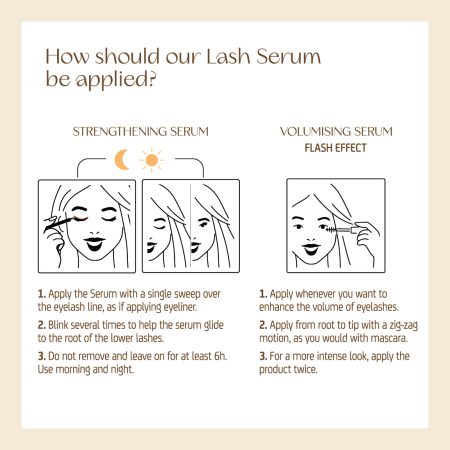 How should our Lash Serum be applied?

STRENGTHENING SERUM

1. Apply the Serum with a single sweep over the eyelash line, as if applying eyeliner.

2. Blink several times to help the serum glide to the root of the lower lashes.

3. Do not remove and leave on for at least 6h. Use morning and night.

VOLUMISING SERUM
FLASH EFFECT

1. Apply whenever you want to enhance the volume of eyelashes.

2. Apply from root to tip with a zig-zag motion, as you would with mascara.

3. For a more intense look, apply the product twice.