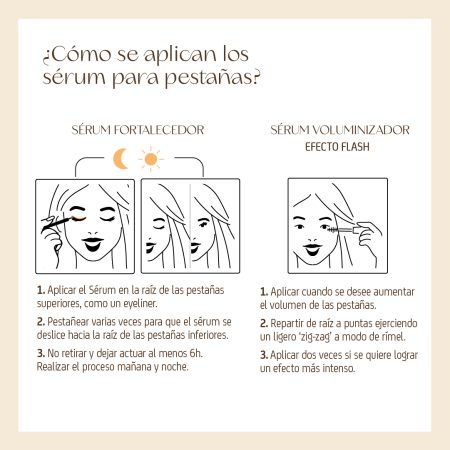 ¿Cómo se aplican los sérum para pestañas?

SÉRUM FORTALECEDOR

1. Aplicar el Sérum en la raíz de las pestañas superiores, como un eyeliner.

2. Pestañear varias veces para que el sérum se deslice hacia la raíz de las pestañas inferiores.

3. No retirar y dejar actuar al menos 6h. Realizar el proceso mañana y noche.

SÉRUM VOLUMINIZADOR
EFECTO FLASH

1. Aplicar cuando se desee aumentar el volumen de las pestañas.

2. Repartir de raíz a puntas ejerciendo un ligero 'zig-zag' a modo de rímel.

3. Aplicar dos veces si se quiere lograr un efecto más intenso.