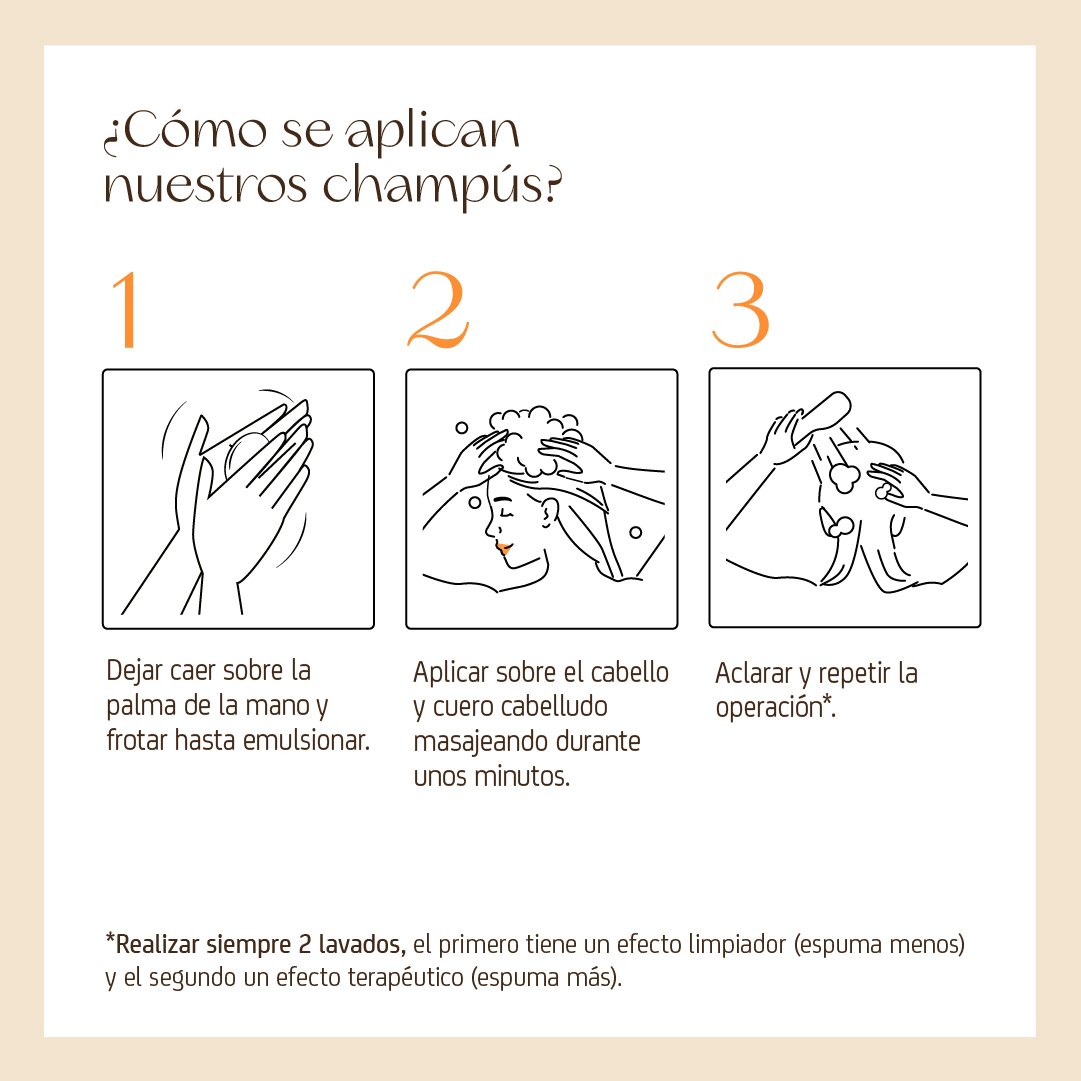 ¿Cómo se aplican nuestros champús?

1

Dejar caer sobre la palma de la mano y frotar hasta emulsionar.

2

Aplicar sobre el cabello y cuero cabelludo masajeando durante unos minutos.

3

Aclarar y repetir la operación*.

*Realizar siempre 2 lavados, el primero tiene un efecto limpiador (espuma menos) y el segundo un efecto terapéutico (espuma más).