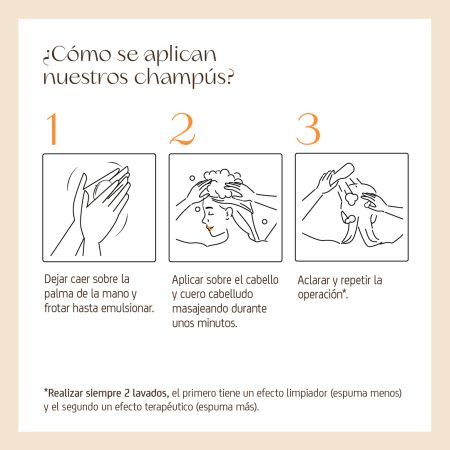 ¿Cómo se aplican nuestros champús?

1

Dejar caer sobre la palma de la mano y frotar hasta emulsionar.

2

Aplicar sobre el cabello y cuero cabelludo masajeando durante unos minutos.

3

Aclarar y repetir la operación*.

*Realizar siempre 2 lavados, el primero tiene un efecto limpiador (espuma menos) y el segundo un efecto terapéutico (espuma más).