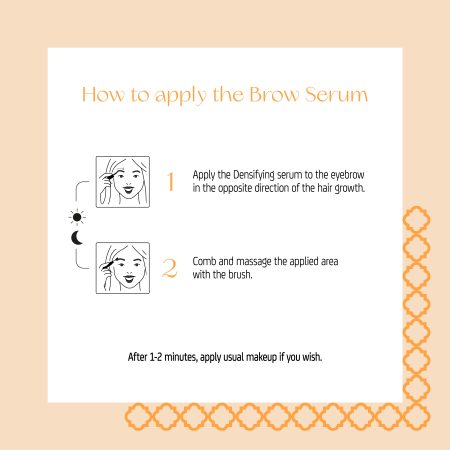 How to apply the Brow Serum

1 Apply the Densifying serum to the eyebrow in the opposite direction of the hair growth.

2 Comb and massage the applied area with the brush.

After 1-2 minutes, apply usual makeup if you wish.