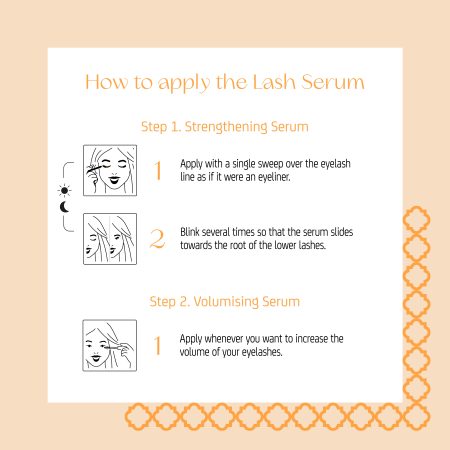 How to apply the Lash Serum

Step 1. Strengthening Serum

1 Apply with a single sweep over the eyelash line as if it were an eyeliner.

2 Blink several times so that the serum slides towards the root of the lower lashes.

Step 2. Volumising Serum

1 Apply whenever you want to increase the volume of your eyelashes.