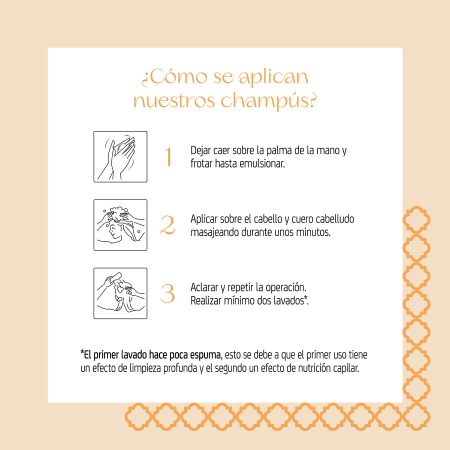 ¿Cómo se aplican nuestros champús?

1 Dejar caer sobre la palma de la mano y frotar hasta emulsionar.

2 Aplicar sobre el cabello y cuero cabelludo masajeando durante unos minutos.

3 Aclarar y repetir la operación. Realizar mínimo dos lavados*.

*El primer lavado hace poca espuma, esto se debe a que el primer uso tiene un efecto de limpieza profunda y el segundo un efecto de nutrición capilar.